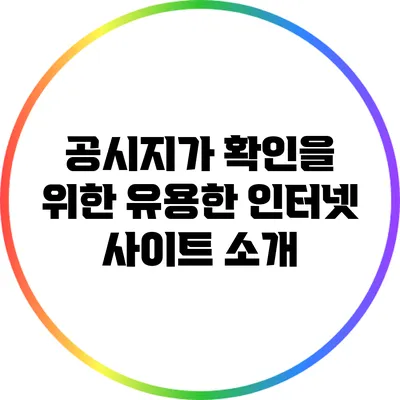 공시지가 확인을 위한 유용한 인터넷 사이트 소개