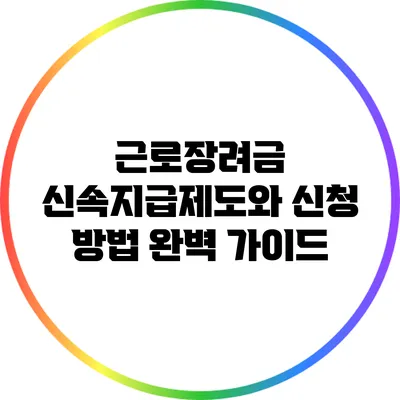 근로장려금 신속지급제도와 신청 방법 완벽 가이드