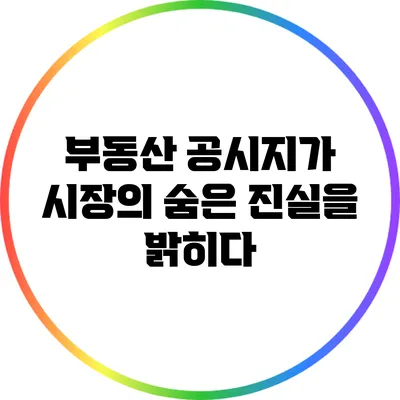 부동산 공시지가 시장의 숨은 진실을 밝히다