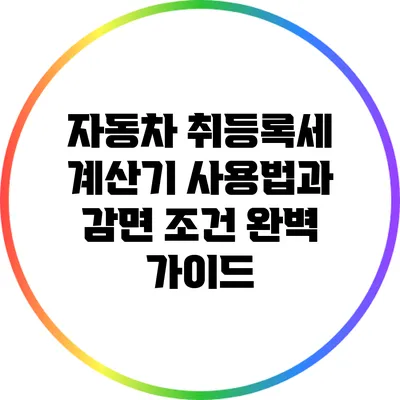 자동차 취등록세 계산기 사용법과 감면 조건 완벽 가이드