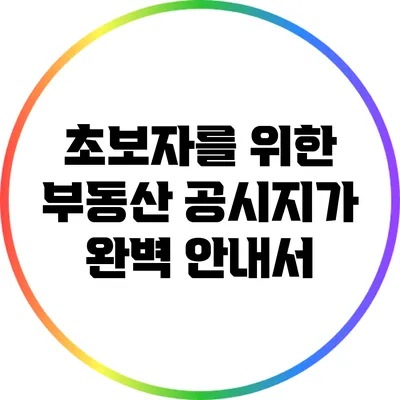 초보자를 위한 부동산 공시지가 완벽 안내서