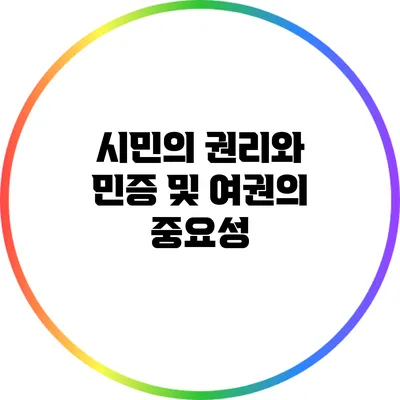 시민의 권리와 민증 및 여권의 중요성